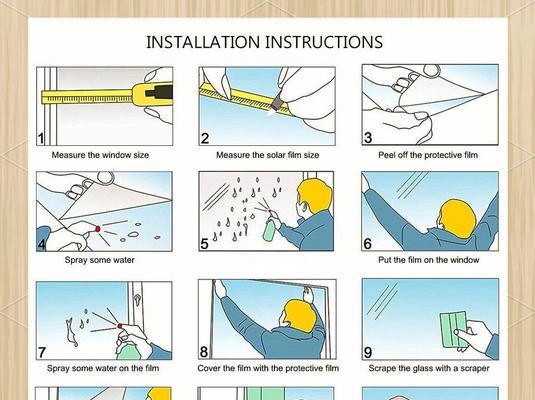 INSTALLATION INSTRUCTIONS

1
Measure the window size

2
Measure the solar film size

3
Peel off the protective film

4
Spray some water

5

6
Put the film on the window

7
Spray some water on the film

8
Cover the film with the protective film

9
Scrape the glass with a scraper