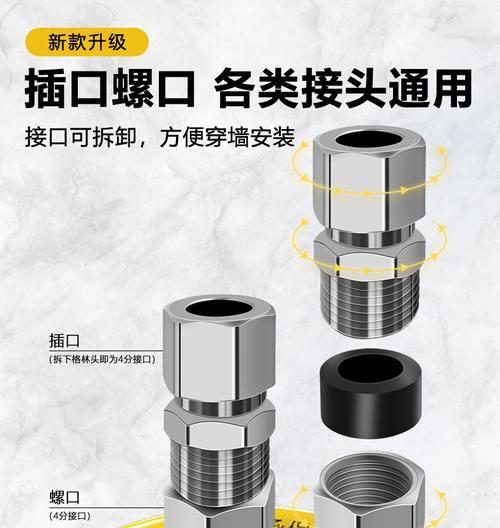 新款升级

插口螺口 各类接头通用

接口可拆卸，方便穿墙安装

插口
(拆下格林头即为4分接口)

螺口
(4分接口)