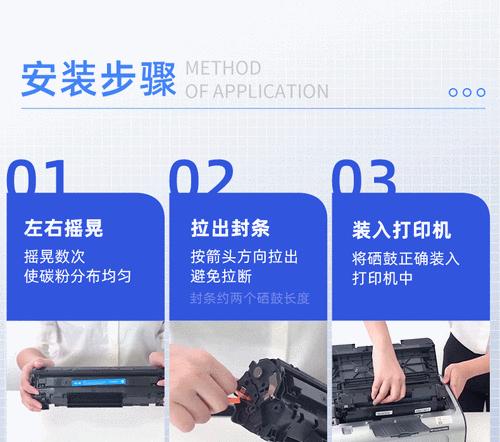 安装步骤 METHOD OF APPLICATION

01
左右摇晃
摇晃数次
使碳粉分布均匀

02
拉出封条
按箭头方向拉出
避免拉断
封条约两个硒鼓长度

03
装入打印机
将硒鼓正确装入
打印机中