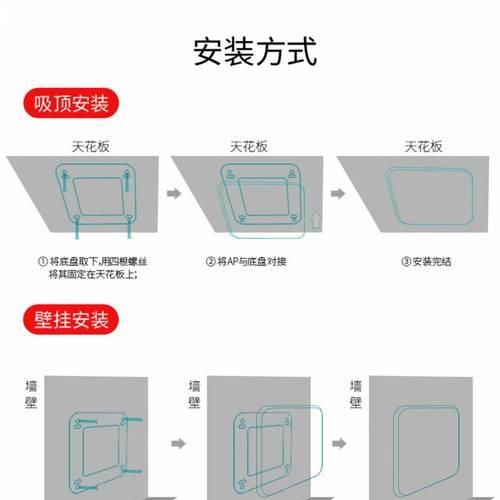 安装方式

吸顶安装

天花板

天花板

天花板

① 将底盘取下,用四根螺丝将其固定在天花板上;

② 将AP与底盘对接

③ 安装完结

壁挂安装

墙壁

墙壁

墙壁