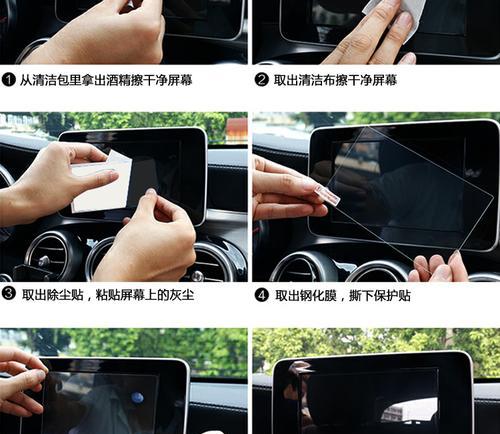 ❶ 从清洁包里拿出酒精擦干净屏幕

❷ 取出清洁布擦干净屏幕

❸ 取出除尘贴，粘贴屏幕上的灰尘

❹ 取出钢化膜，撕下保护贴