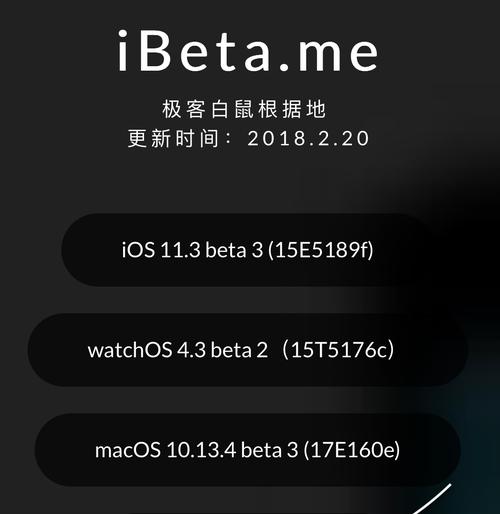 iBeta.me

极客白鼠根据地
更新时间：2018.2.20

iOS 11.3 beta 3 (15E5189f)

watchOS 4.3 beta 2（15T5176c)

macOS 10.13.4 beta 3 (17E160e)